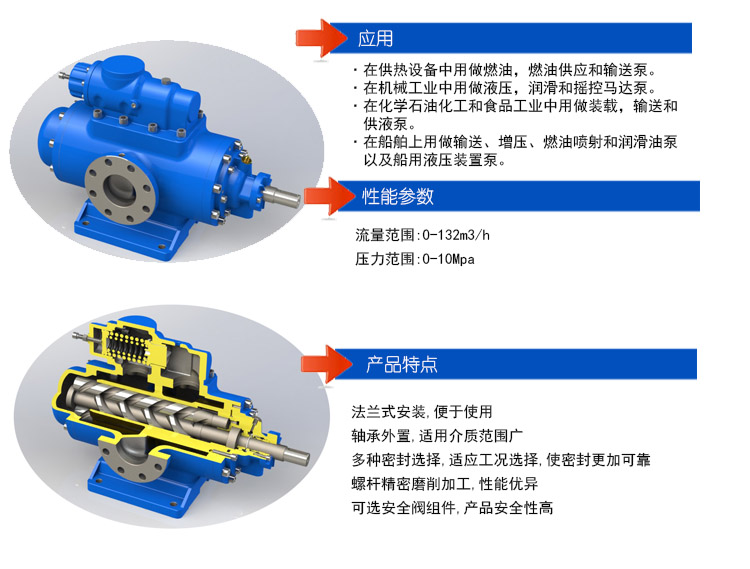 应用

· 在供热设备中用做燃油，燃油供应和输送泵。
· 在机械工业中用做液压，润滑和摇控马达泵。
· 在化学石油化工和食品工业中用做装载，输送和供液泵。
· 在船舶上用做输送、增压、燃油喷射和润滑油泵以及船用液压装置泵。

性能参数

流量范围:0-132m3/h

压力范围:0-10Mpa

产品特点

法兰式安装,便于使用

轴承外置,适用介质范围广

多种密封选择,适应工况选择,使密封更加可靠

螺杆精密磨削加工,性能优异

可选安全阀组件,产品安全性高